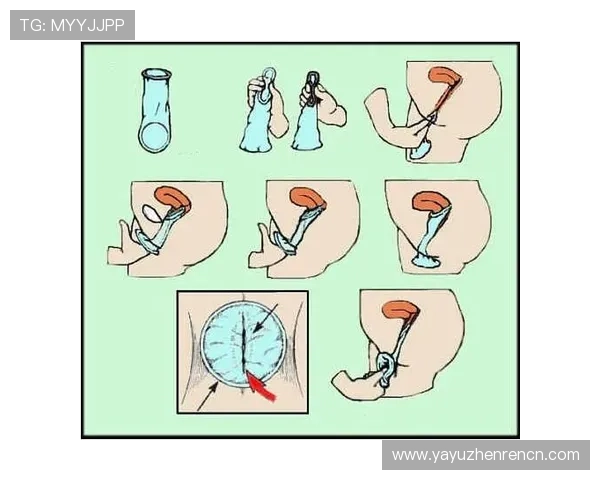 TG: MYYJJPP

www.yayuzhenrencn.com